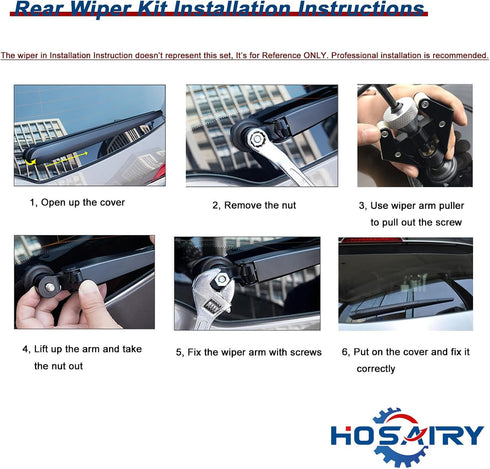 Rear Wiper Kit Installation Instructions

The wiper in Installation Instruction doesn't represent this set, It's for Reference ONLY. Professional installation is recommended.

1, Open up the cover

2, Remove the nut

3, Use wiper arm puller to pull out the screw

4, Lift up the arm and take the nut out

5, Fix the wiper arm with screws

6, Put on the cover and fix it correctly

HOSAIRY